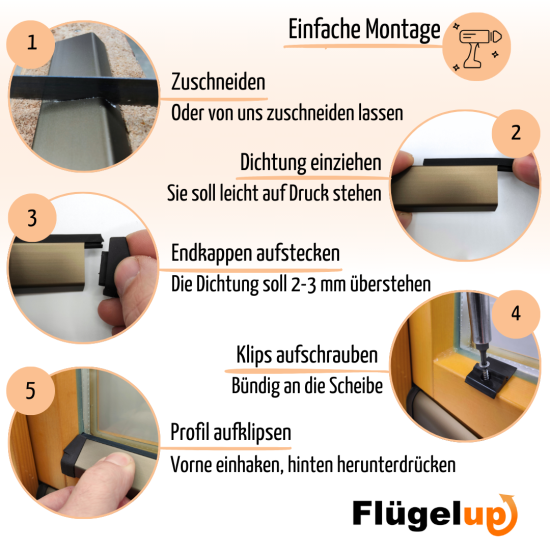 Einfache Montage

1

Zuschneiden
Oder von uns zuschneiden lassen

2

Dichtung einziehen
Sie soll leicht auf Druck stehen

3

Endkappen aufstecken
Die Dichtung soll 2-3 mm überstehen

4

Klips aufschrauben
Bündig an die Scheibe

5

Profil aufklipsen
Vorne einhaken, hinten herunterdrücken

Flügelup