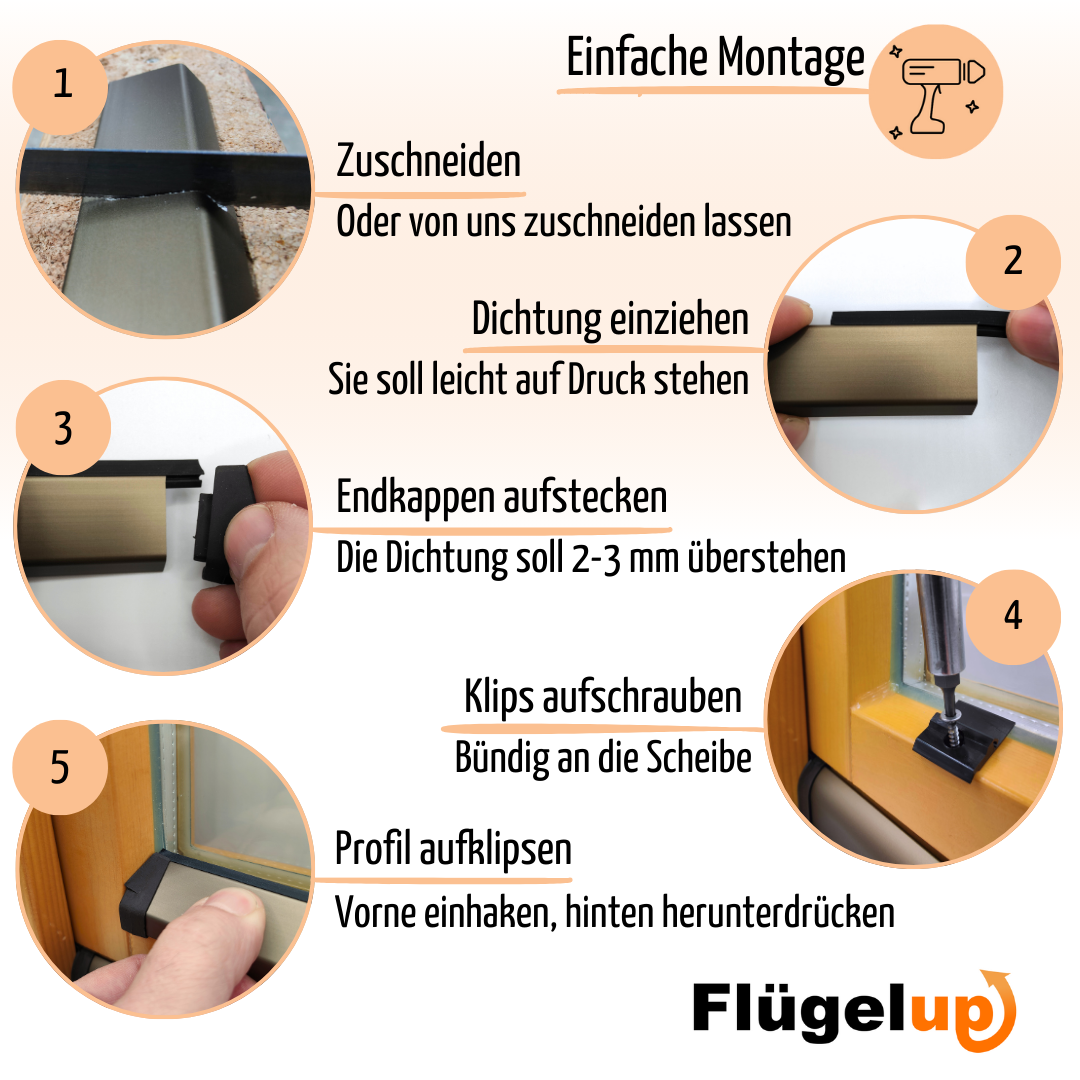 Einfache Montage

1

Zuschneiden

Oder von uns zuschneiden lassen

2

Dichtung einziehen

Sie soll leicht auf Druck stehen

3

Endkappen aufstecken

Die Dichtung soll 2-3 mm überstehen

4

Klips aufschrauben

Bündig an die Scheibe

5

Profil aufklipsen

Vorne einhaken, hinten herunterdrücken

Flügelup