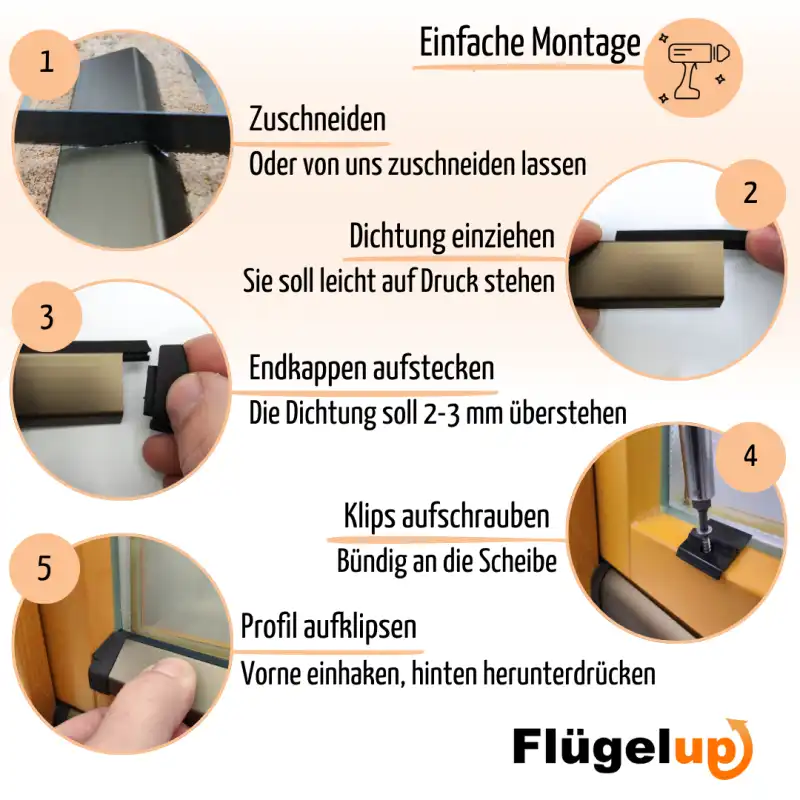 Einfache Montage

1

Zuschneiden
Oder von uns zuschneiden lassen

2

Dichtung einziehen
Sie soll leicht auf Druck stehen

3

Endkappen aufstecken
Die Dichtung soll 2-3 mm überstehen

4

Klips aufschrauben
Bündig an die Scheibe

5

Profil aufklipsen
Vorne einhaken, hinten herunterdrücken

Flügelup